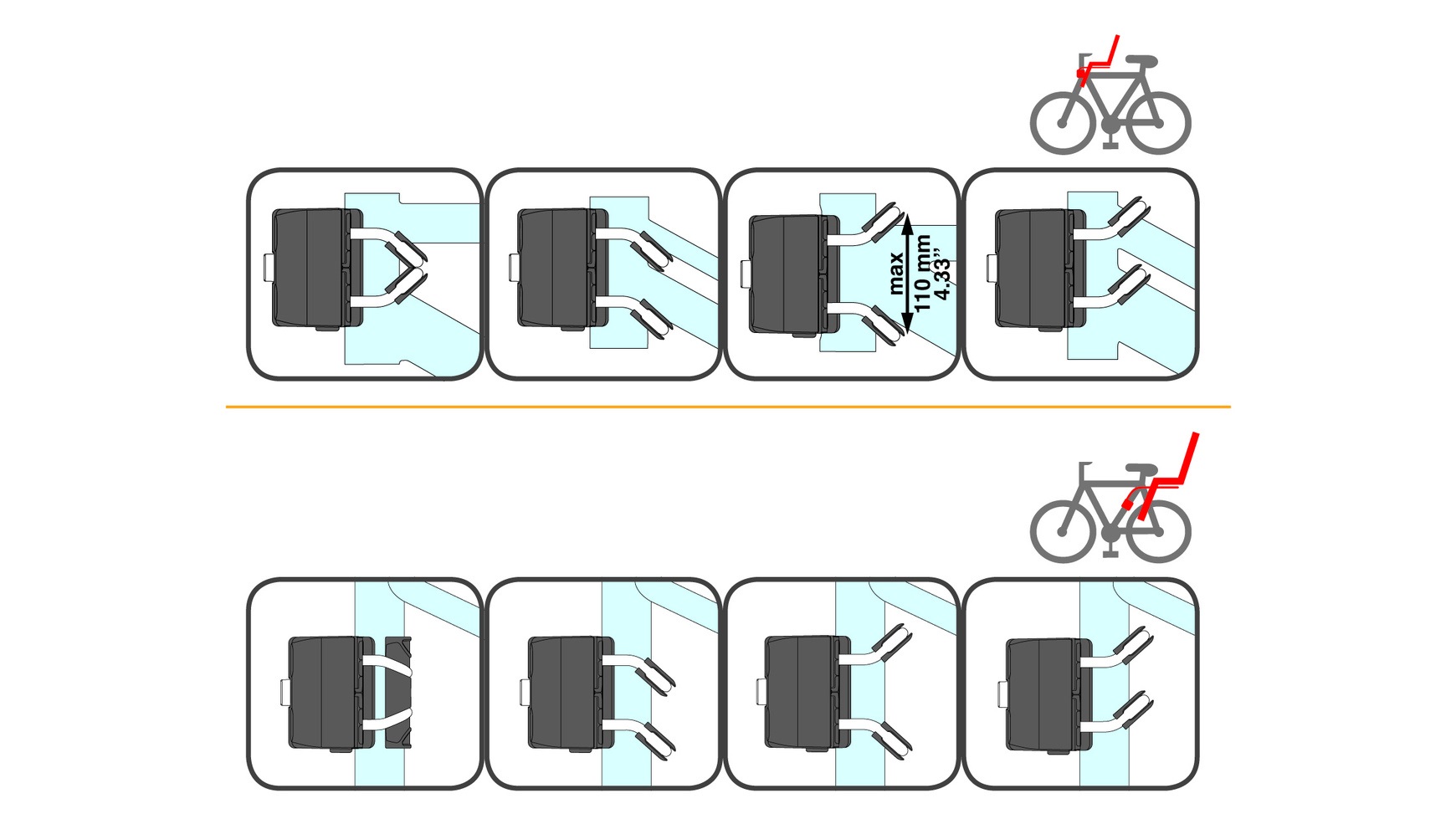 max
110 mm
4.33"