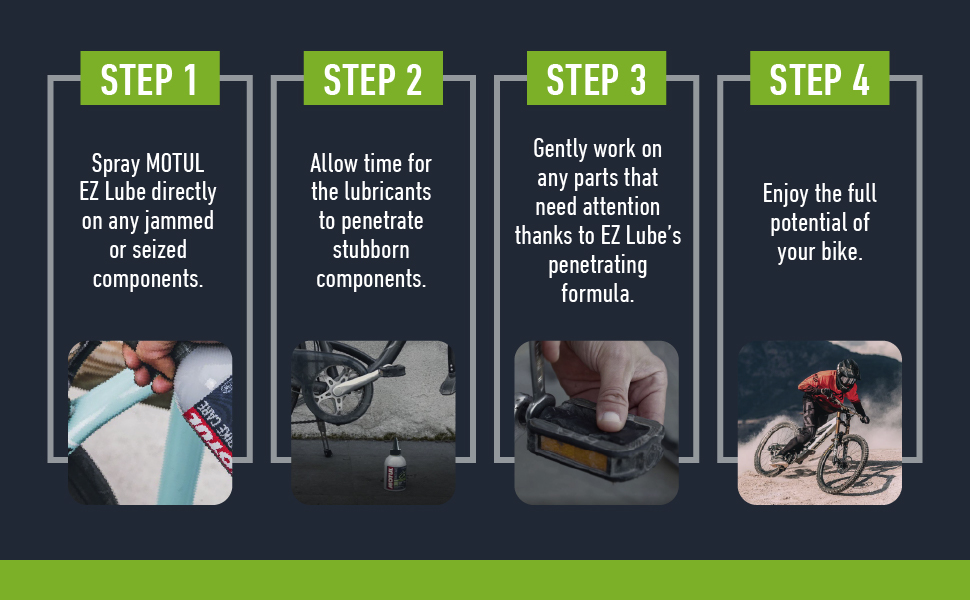 STEP 1

Spray MOTUL EZ Lube directly on any jammed or seized components.

STEP 2

Allow time for the lubricants to penetrate stubborn components.

STEP 3

Gently work on any parts that need attention thanks to EZ Lube's penetrating formula.

STEP 4

Enjoy the full potential of your bike.