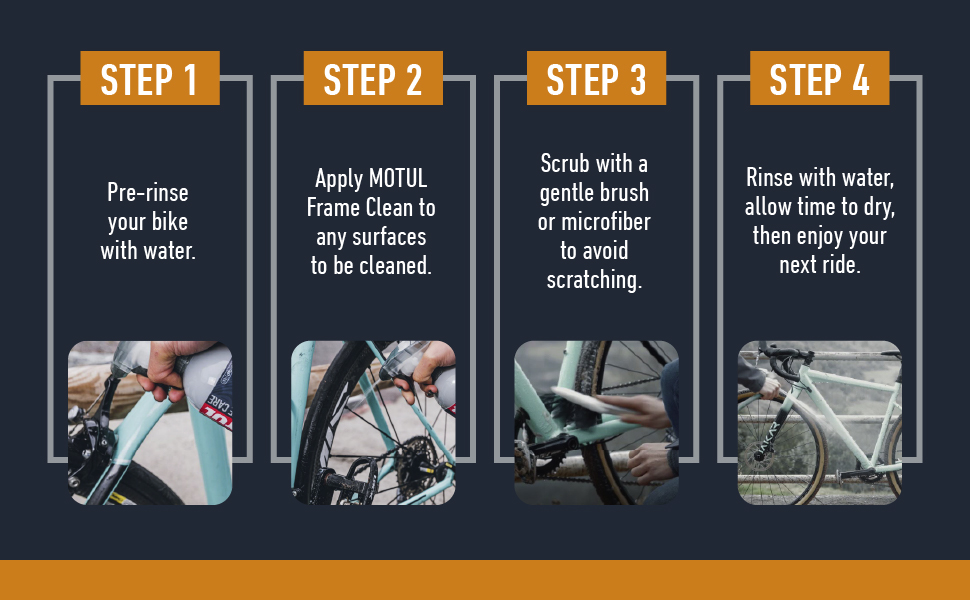 STEP 1

Pre-rinse your bike with water.

STEP 2

Apply MOTUL Frame Clean to any surfaces to be cleaned.

STEP 3

Scrub with a gentle brush or microfiber to avoid scratching.

STEP 4

Rinse with water, allow time to dry, then enjoy your next ride.