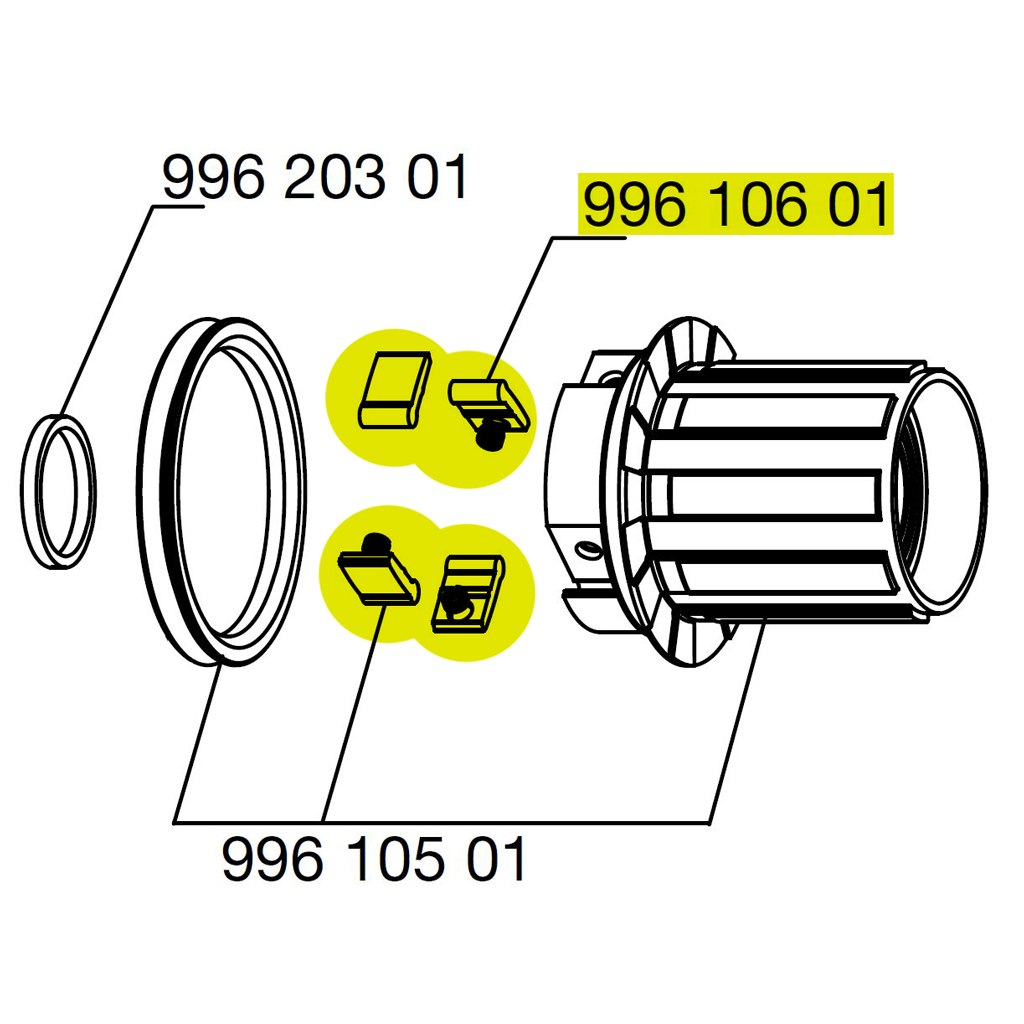 996 203 01

996 106 01

996 105 01